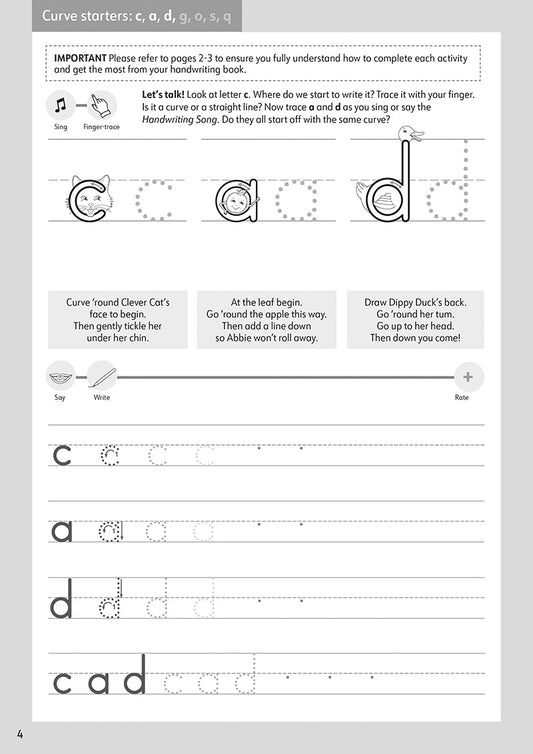 Curve starters: c, a, d, g, o, s, q

IMPORTANT Please refer to pages 2-3 to ensure you fully understand how to complete each activity and get the most from your handwriting book.

Sing Finger-trace

Let's talk! Look at letter c. Where do we start to write it? Trace it with your finger. Is it a curve or a straight line? Now trace a and d as you sing or say the Handwriting Song. Do they all start off with the same curve?

c c a a d d

Curve 'round Clever Cat's face to begin. Then gently tickle her under her chin.

At the leaf begin. Go 'round the apple this way. Then add a line down so Abbie won't roll away.

Draw Dippy Duck's back. Go 'round her tum. Go up to her head. Then down you come!

Say Write Rate

c c c c

a a a a

d d d d

c a d c a d

4