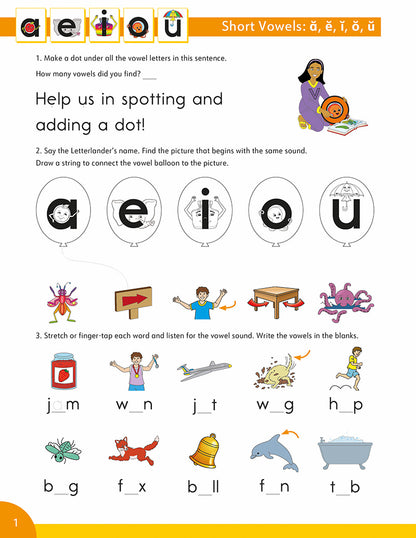 a e i o u

Short Vowels: ă, ĕ, ĭ, ŏ, ŭ

1. Make a dot under all the vowel letters in this sentence.

How many vowels did you find? ___

Help us in spotting and adding a dot!

2. Say the Letterlander's name. Find the picture that begins with the same sound. Draw a string to connect the vowel balloon to the picture.

a e i o u

3. Stretch or finger-tap each word and listen for the vowel sound. Write the vowels in the blanks.

jam w_n j_t w_g h_p

b_g f_x b_ll f_n t_b

1