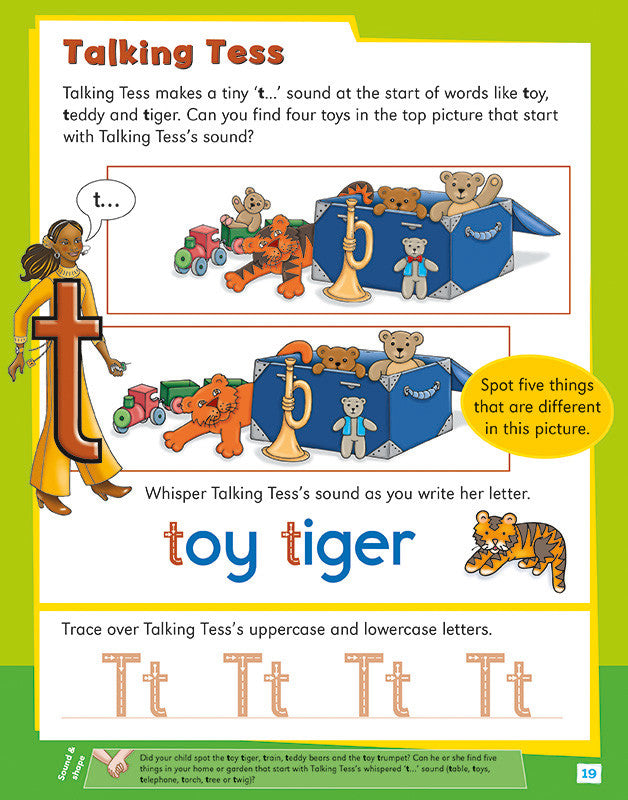 Talking Tess

Talking Tess makes a tiny 't...' sound at the start of words like toy, teddy and tiger. Can you find four toys in the top picture that start with Talking Tess's sound?

t...

t

Spot five things that are different in this picture.

Whisper Talking Tess's sound as you write her letter.

toy tiger

Trace over Talking Tess's uppercase and lowercase letters.

Tt Tt Tt Tt

Sound & shape

Did your child spot the toy tiger, train, teddy bears and the toy trumpet? Can he or she find five things in your home or garden that start with Talking Tess's whispered 't...' sound (table, toys, telephone, torch, tree or twig)?

19