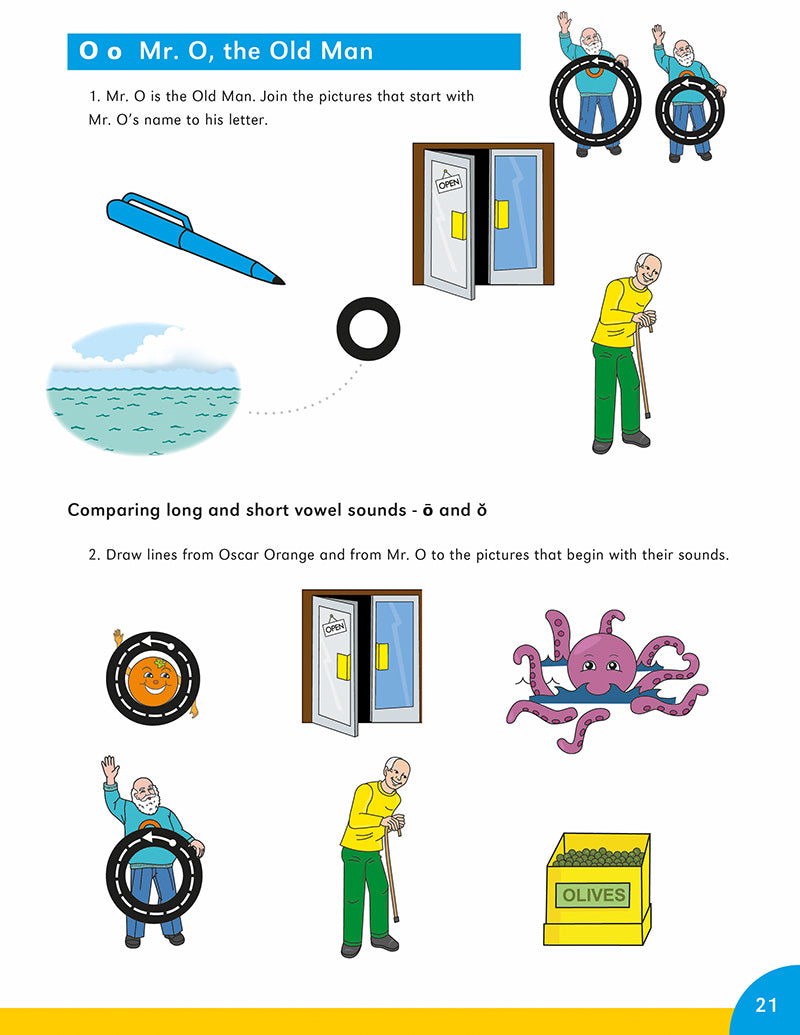 O o Mr. O, the Old Man

1. Mr. O is the Old Man. Join the pictures that start with Mr. O's name to his letter.

OPEN

Comparing long and short vowel sounds - ō and ŏ

2. Draw lines from Oscar Orange and from Mr. O to the pictures that begin with their sounds.

OPEN

OLIVES

21